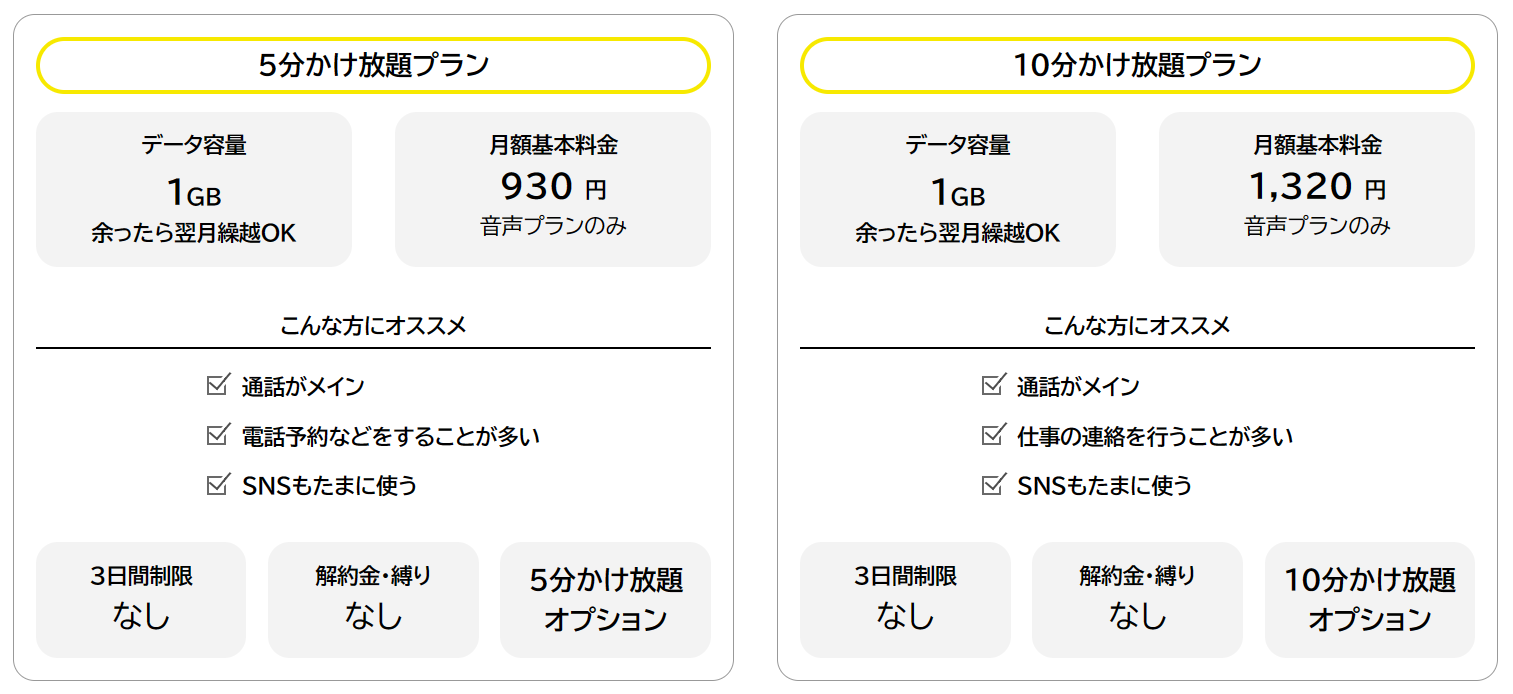 5分かけ放題プラン

データ容量
1GB
余ったら翌月繰越OK

月額基本料金
930 円
音声プランのみ

こんな方にオススメ

☑ 通話がメイン
☑ 電話予約などをすることが多い
☑ SNSもたまに使う

3日間制限
なし

解約金・縛り
なし

5分かけ放題
オプション

10分かけ放題プラン

データ容量
1GB
余ったら翌月繰越OK

月額基本料金
1,320 円
音声プランのみ

こんな方にオススメ

☑ 通話がメイン
☑ 仕事の連絡を行うことが多い
☑ SNSもたまに使う

3日間制限
なし

解約金・縛り
なし

10分かけ放題
オプション